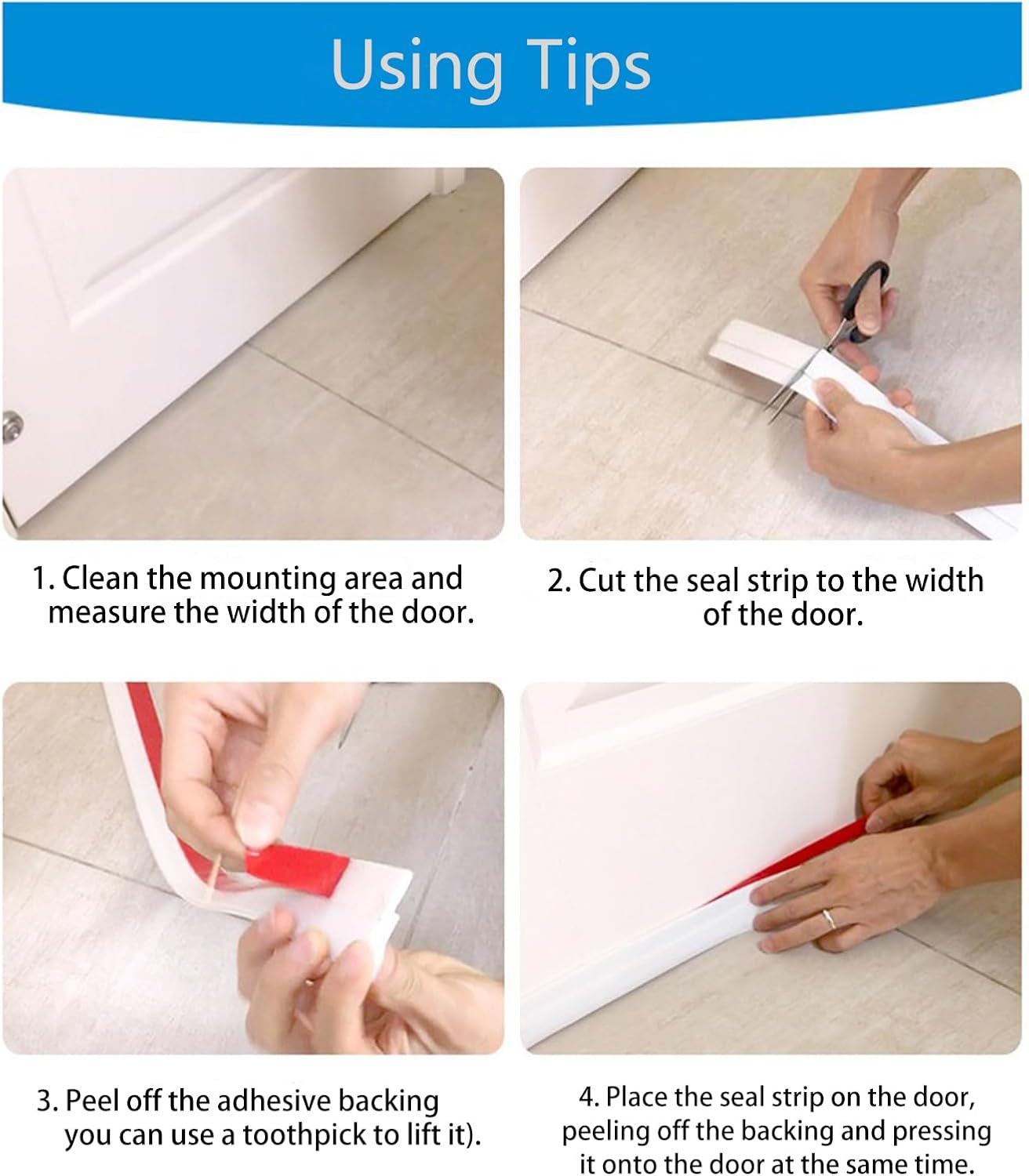 Using Tips

1. Clean the mounting area and measure the width of the door.

2. Cut the seal strip to the width of the door.

3. Peel off the adhesive backing you can use a toothpick to lift it).

4. Place the seal strip on the door, peeling off the backing and pressing it onto the door at the same time.