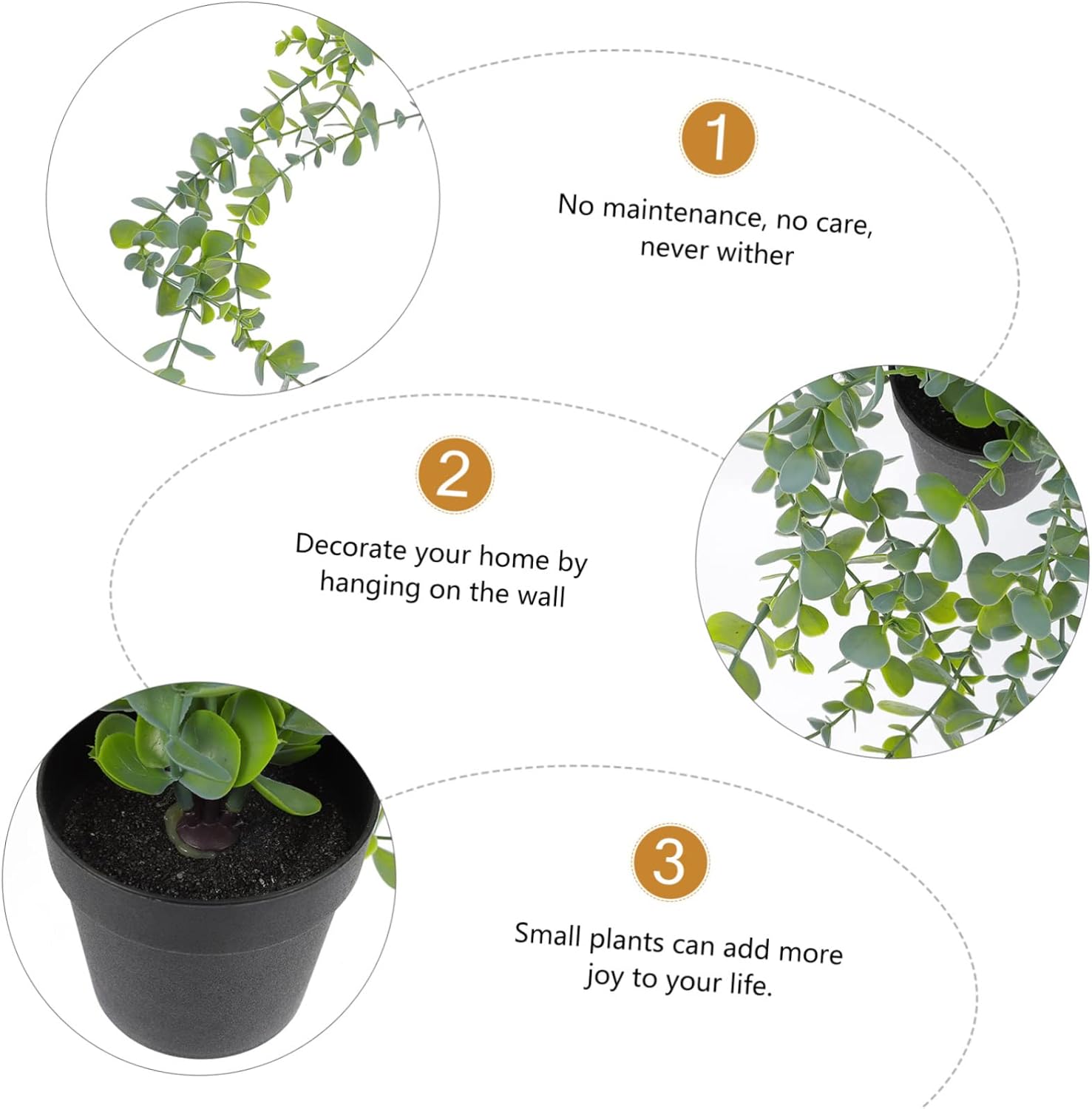 1

No maintenance, no care, never wither

2

Decorate your home by hanging on the wall

3

Small plants can add more joy to your life.