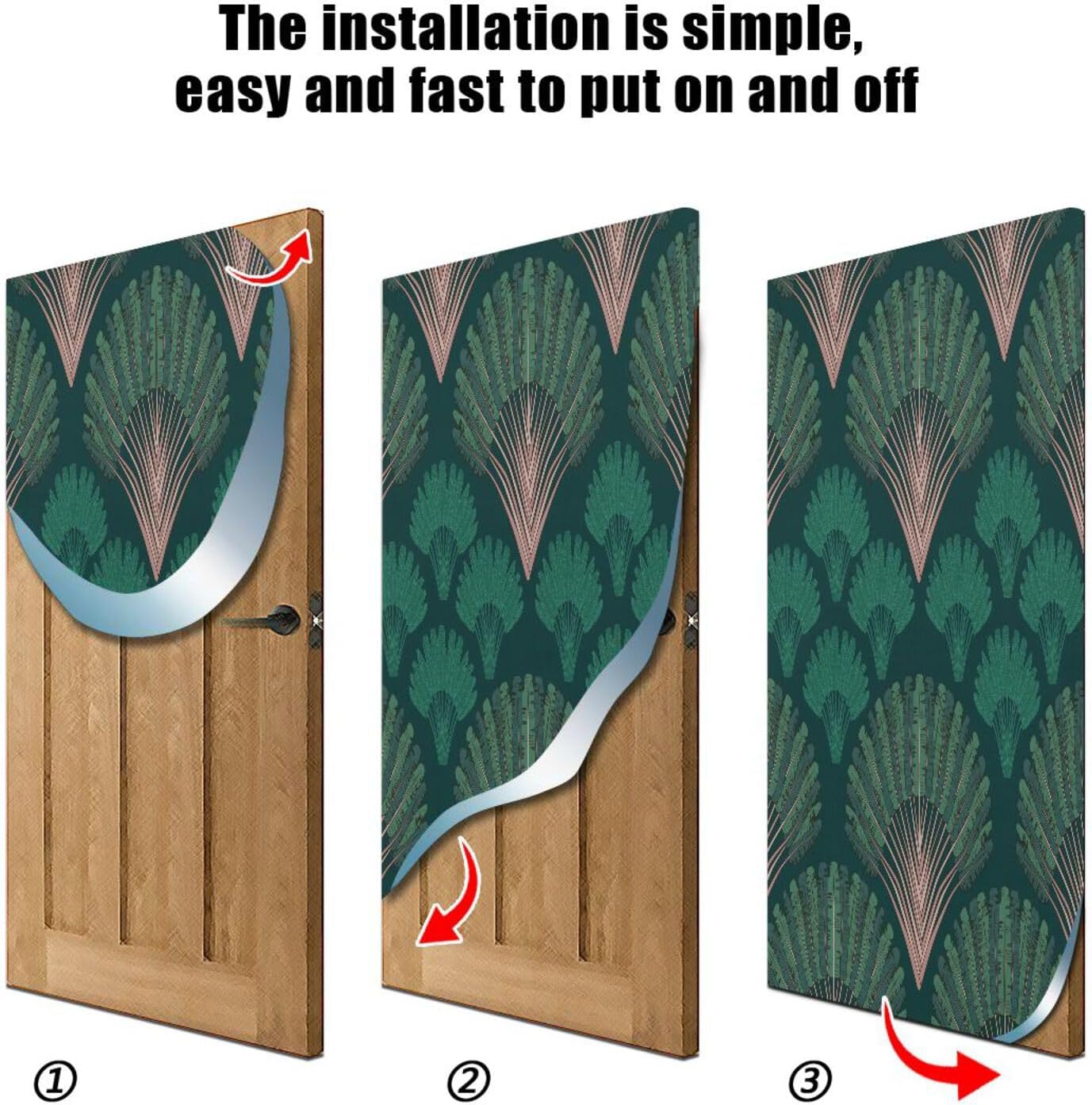 The installation is simple, easy and fast to put on and off

①

②

③