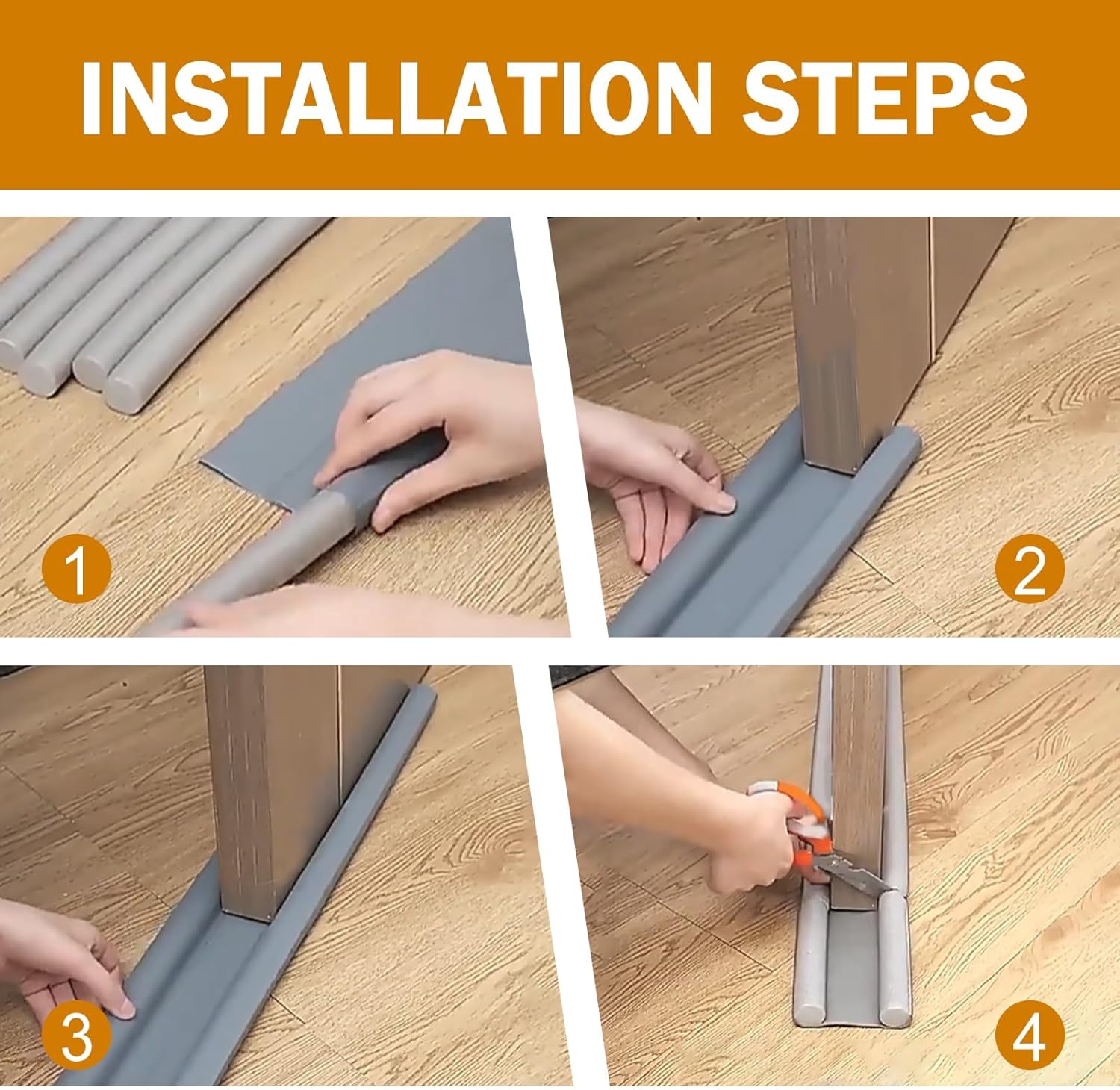 INSTALLATION STEPS

1

2

3

4