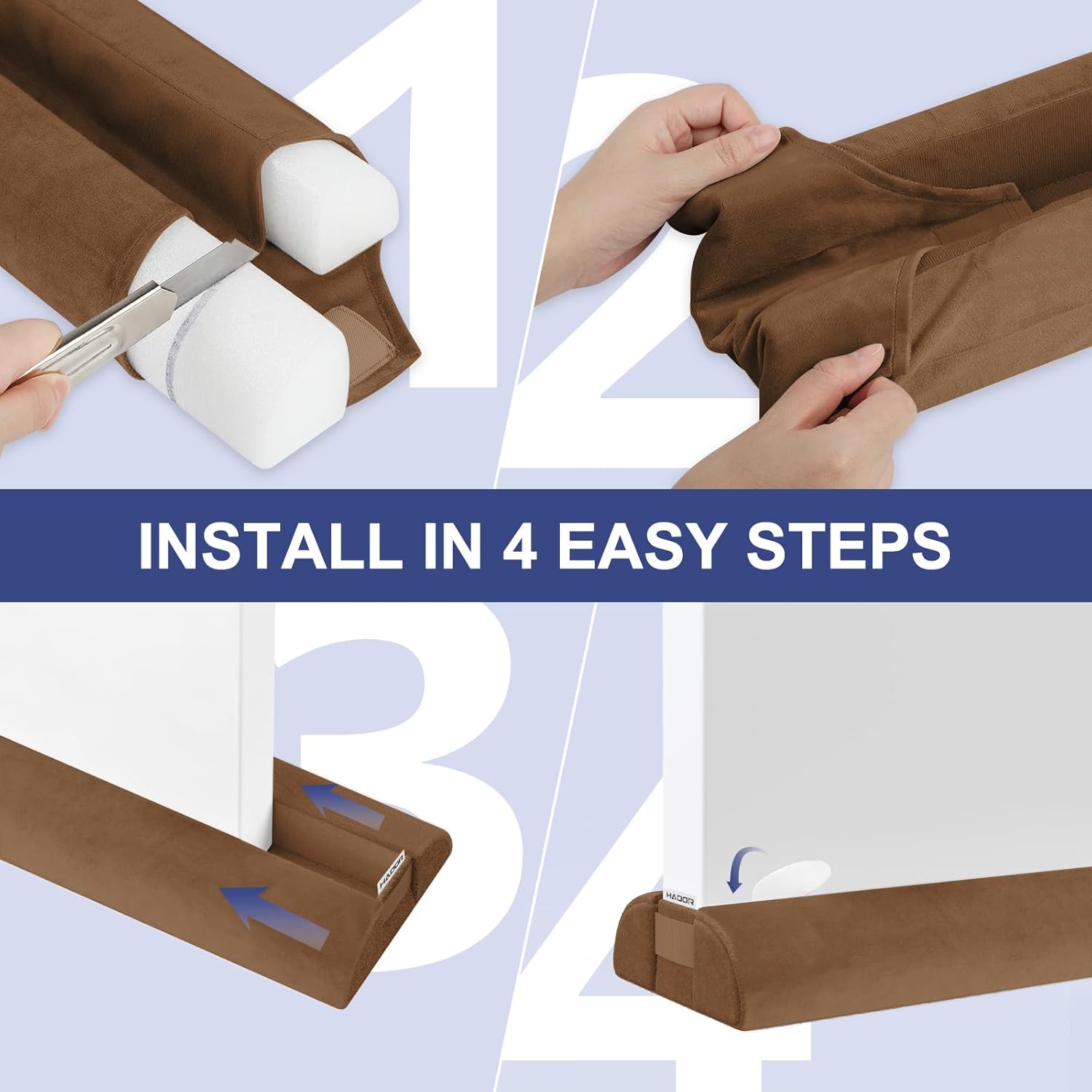 1

2

INSTALL IN 4 EASY STEPS

3

HADOR

4

HADOR