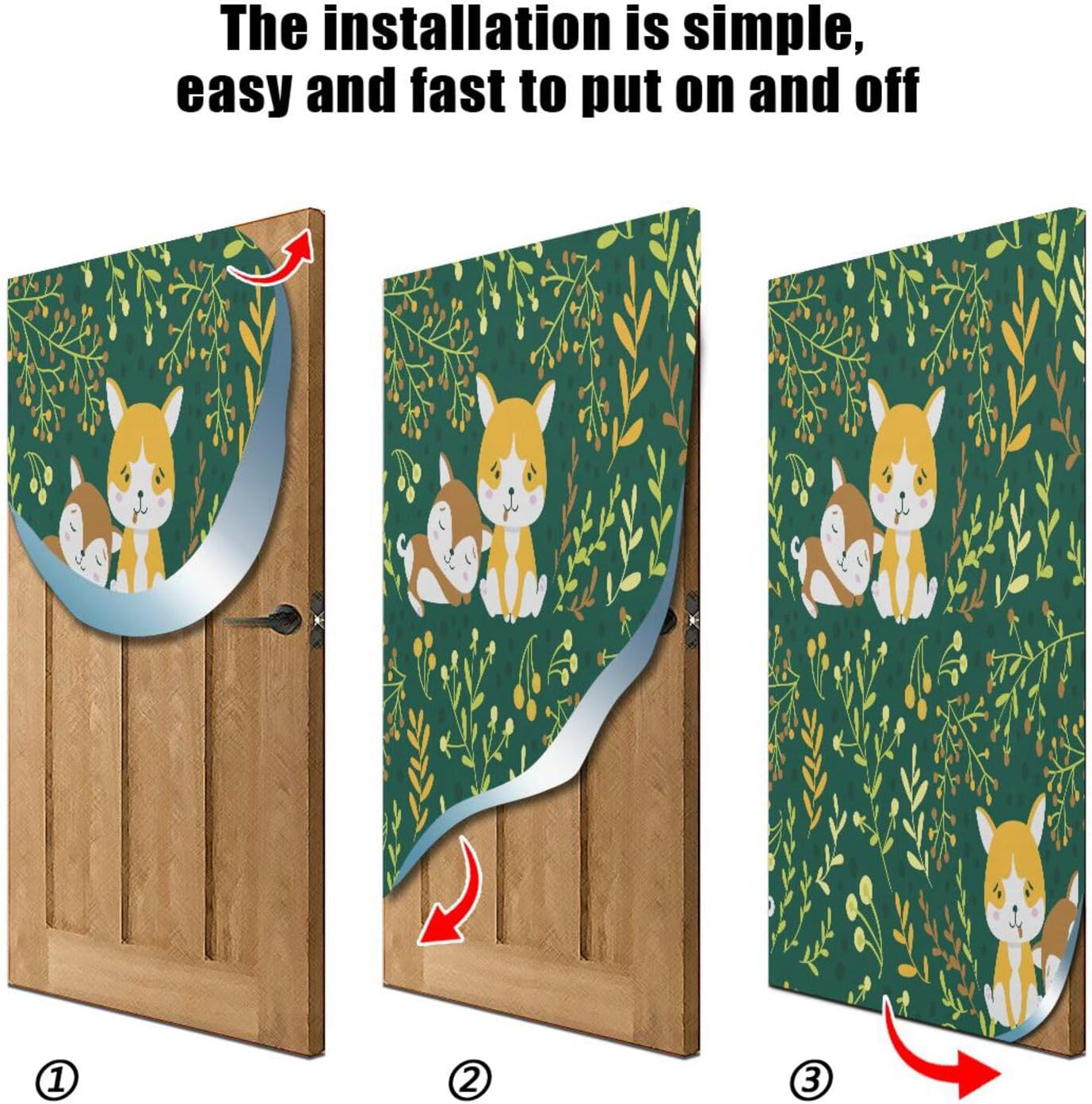 The installation is simple, easy and fast to put on and off

①

②

③