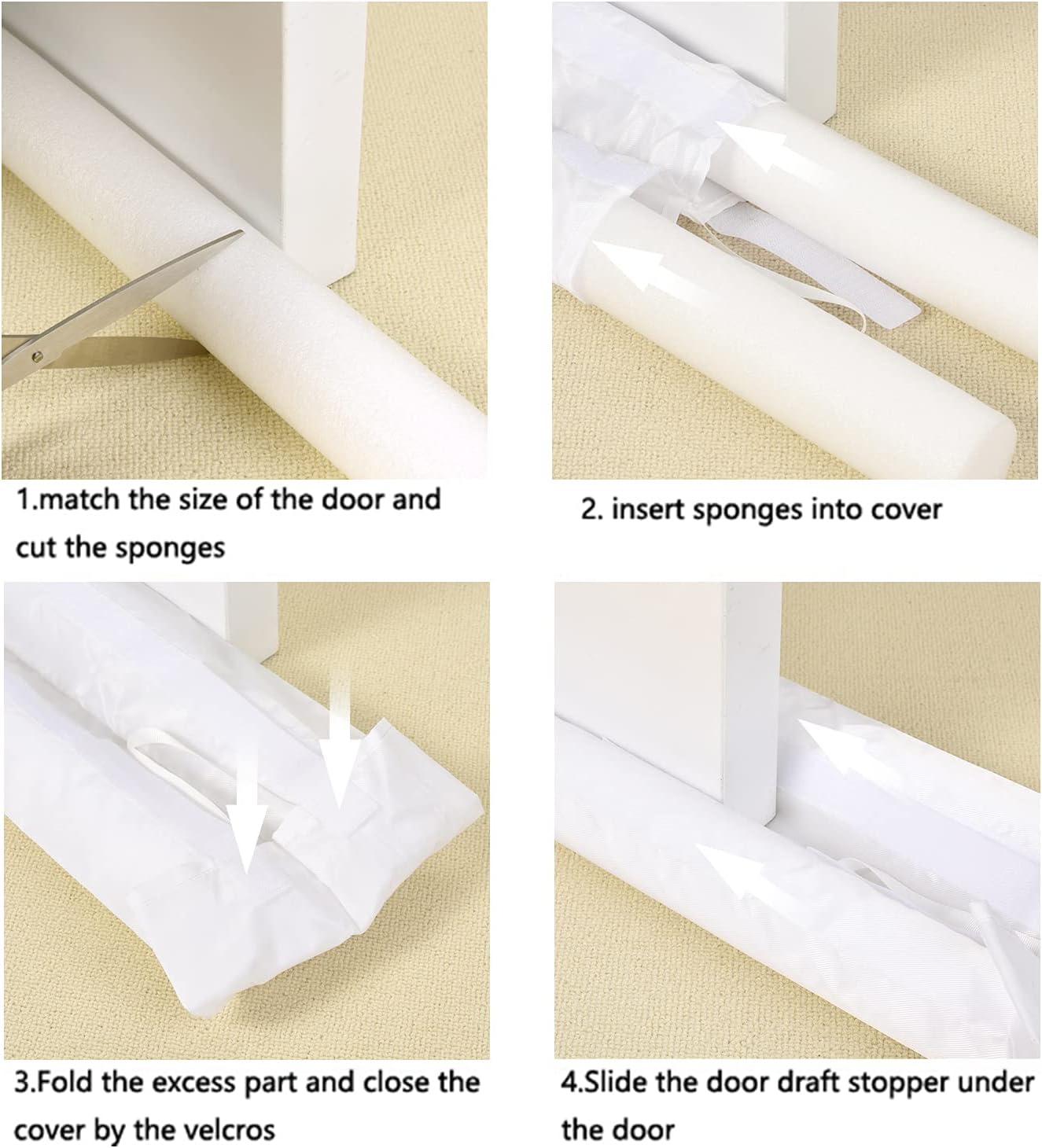 1.match the size of the door and cut the sponges

2. insert sponges into cover

3.Fold the excess part and close the cover by the velcros

4.Slide the door draft stopper under the door