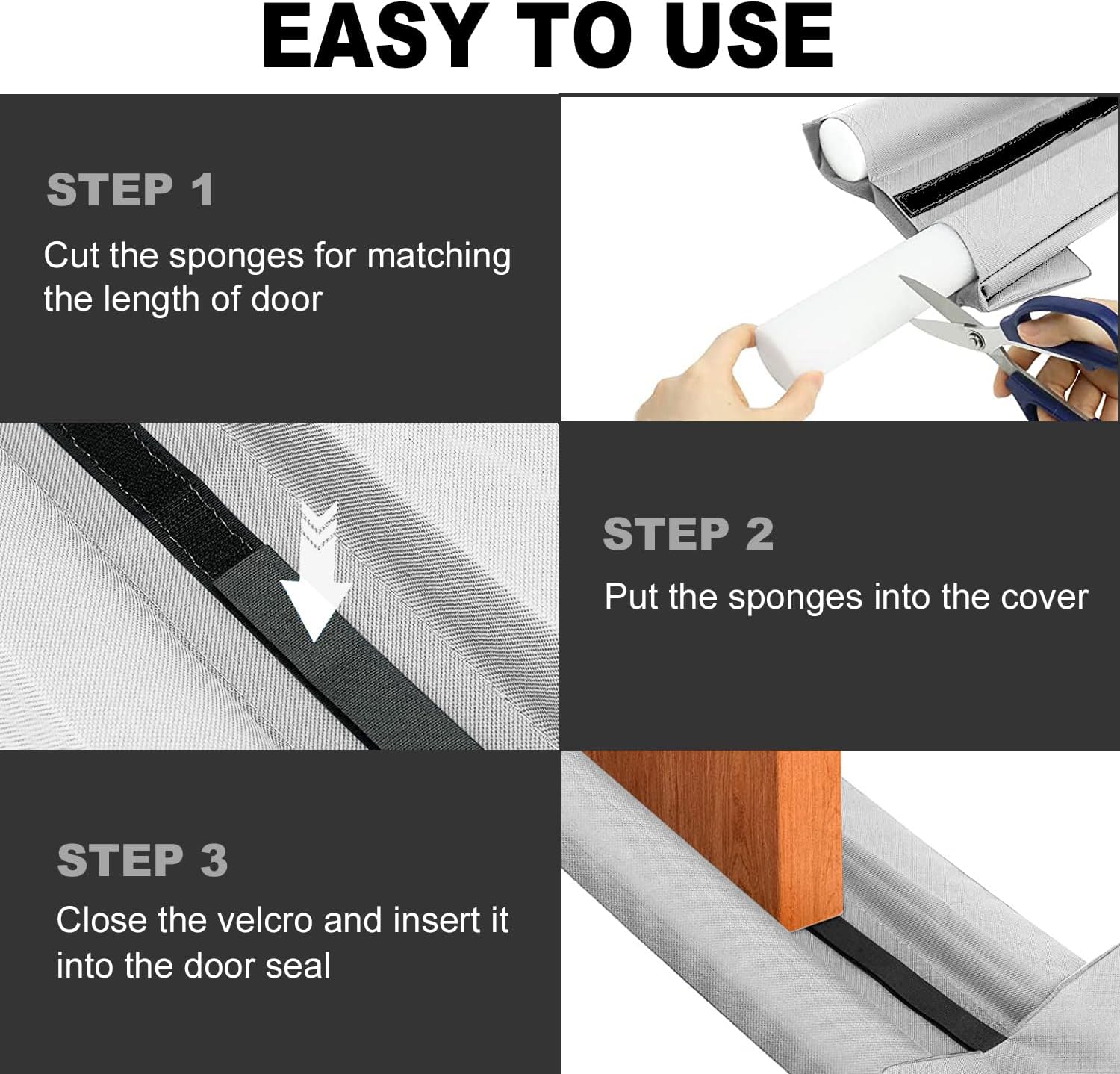 EASY TO USE

STEP 1

Cut the sponges for matching the length of door

STEP 2

Put the sponges into the cover

STEP 3

Close the velcro and insert it into the door seal