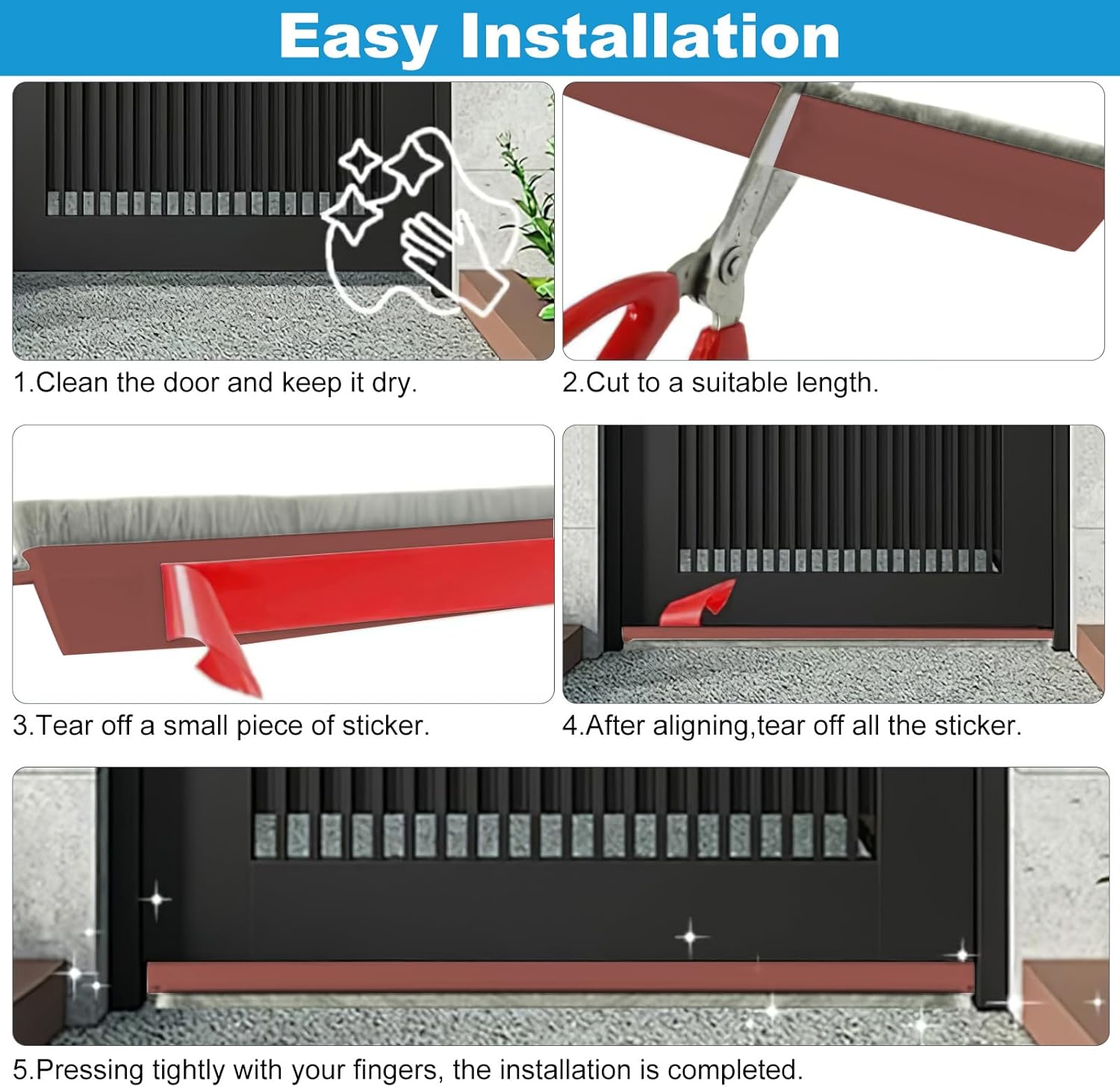 Easy Installation

1.Clean the door and keep it dry.

2.Cut to a suitable length.

3.Tear off a small piece of sticker.

4.After aligning,tear off all the sticker.

5.Pressing tightly with your fingers, the installation is completed.