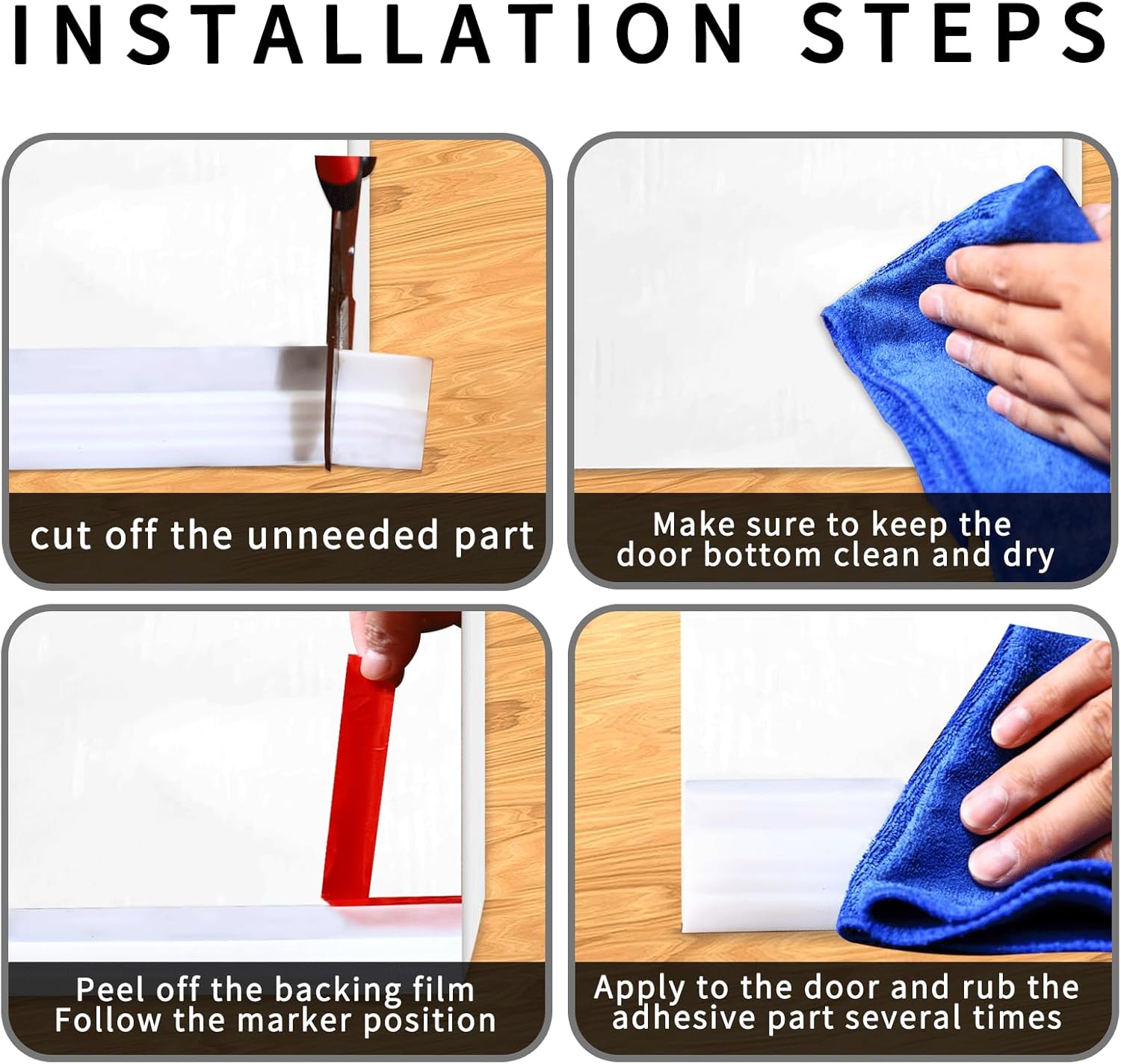 INSTALLATION STEPS

cut off the unneeded part

Make sure to keep the door bottom clean and dry

Peel off the backing film
Follow the marker position

Apply to the door and rub the adhesive part several times