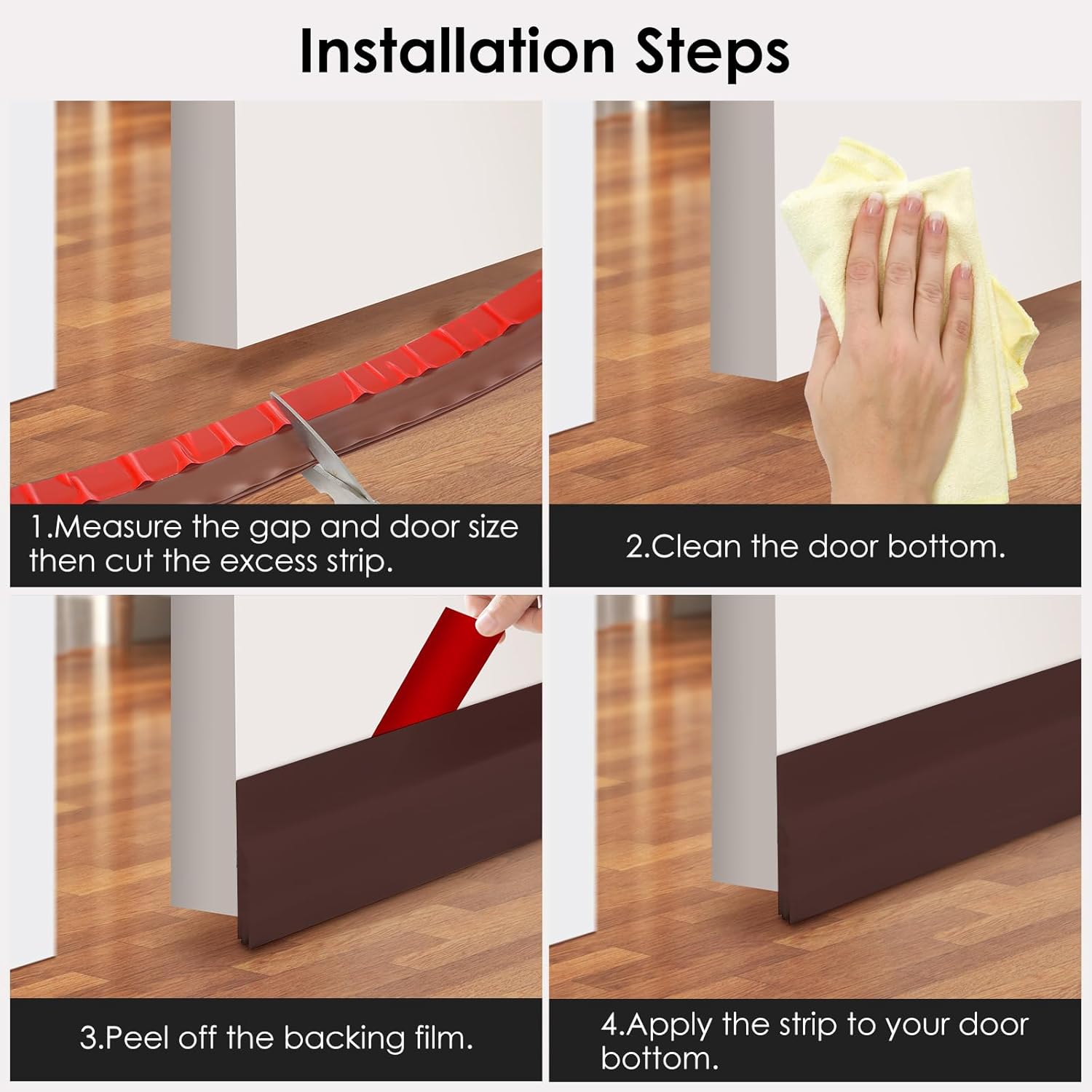 Installation Steps

1.Measure the gap and door size then cut the excess strip.

2.Clean the door bottom.

3.Peel off the backing film.

4.Apply the strip to your door bottom.