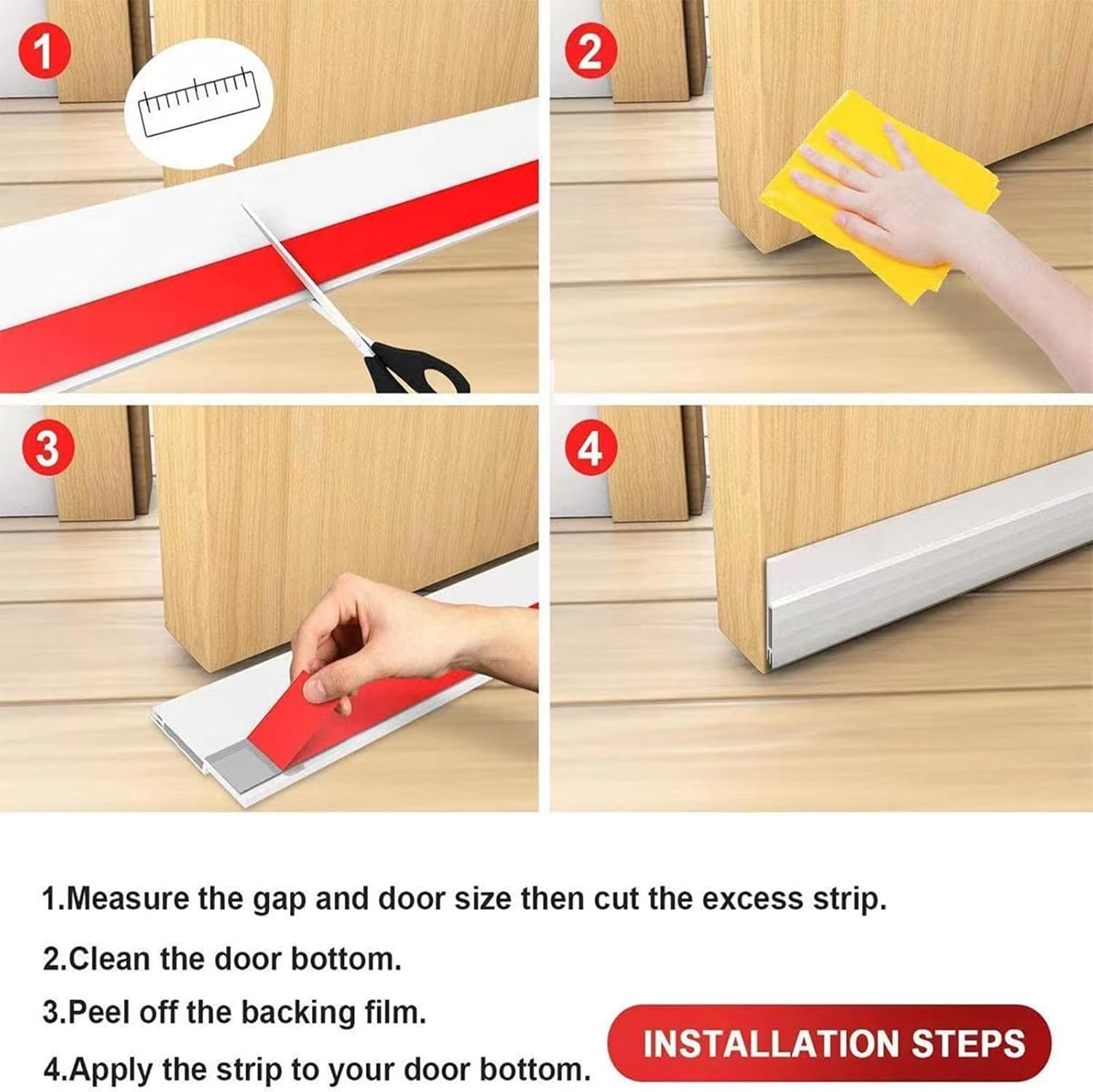 1

2

3

4

1.Measure the gap and door size then cut the excess strip.

2.Clean the door bottom.

3.Peel off the backing film.

4.Apply the strip to your door bottom.

INSTALLATION STEPS