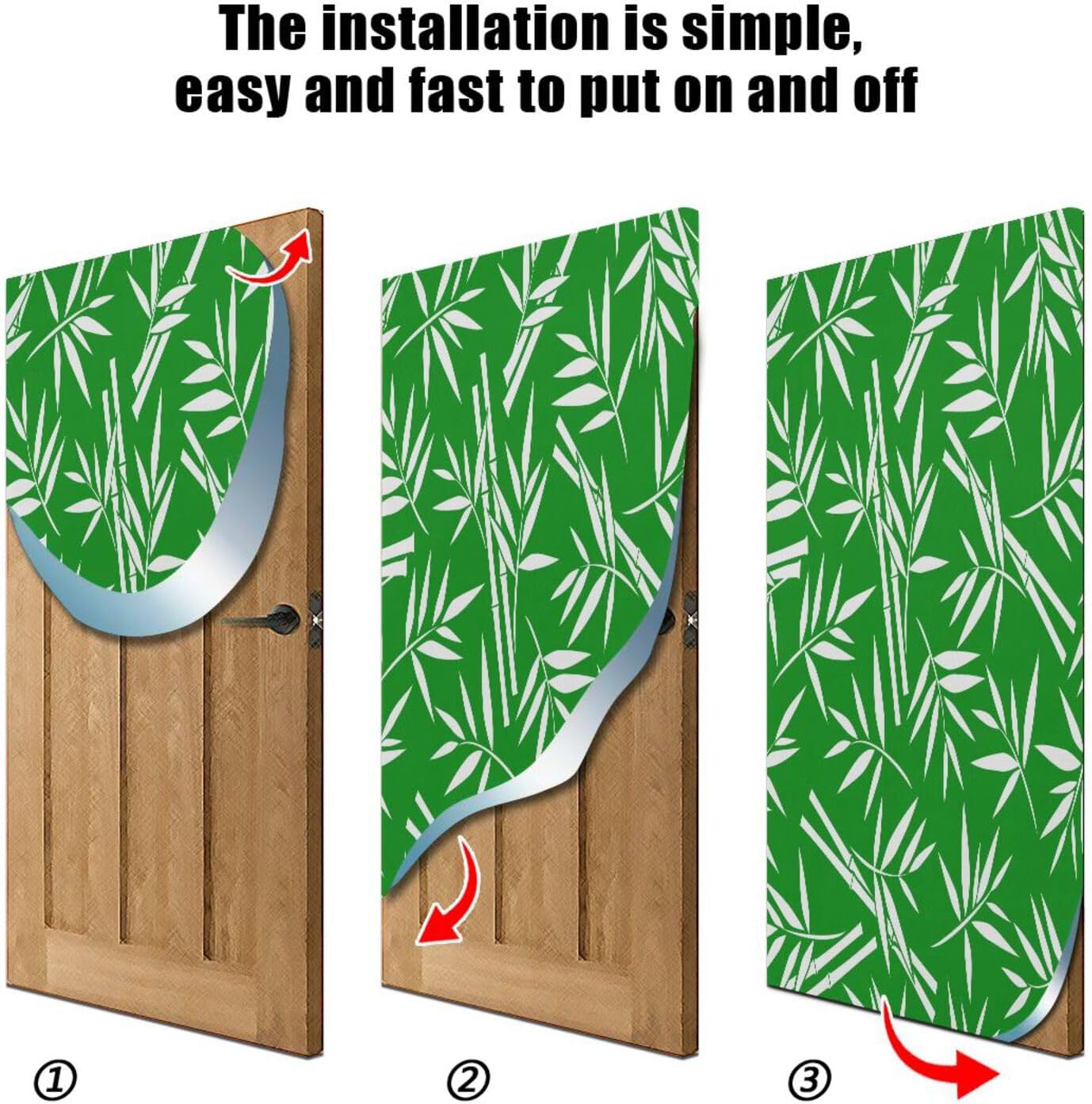 The installation is simple, easy and fast to put on and off

①

②

③