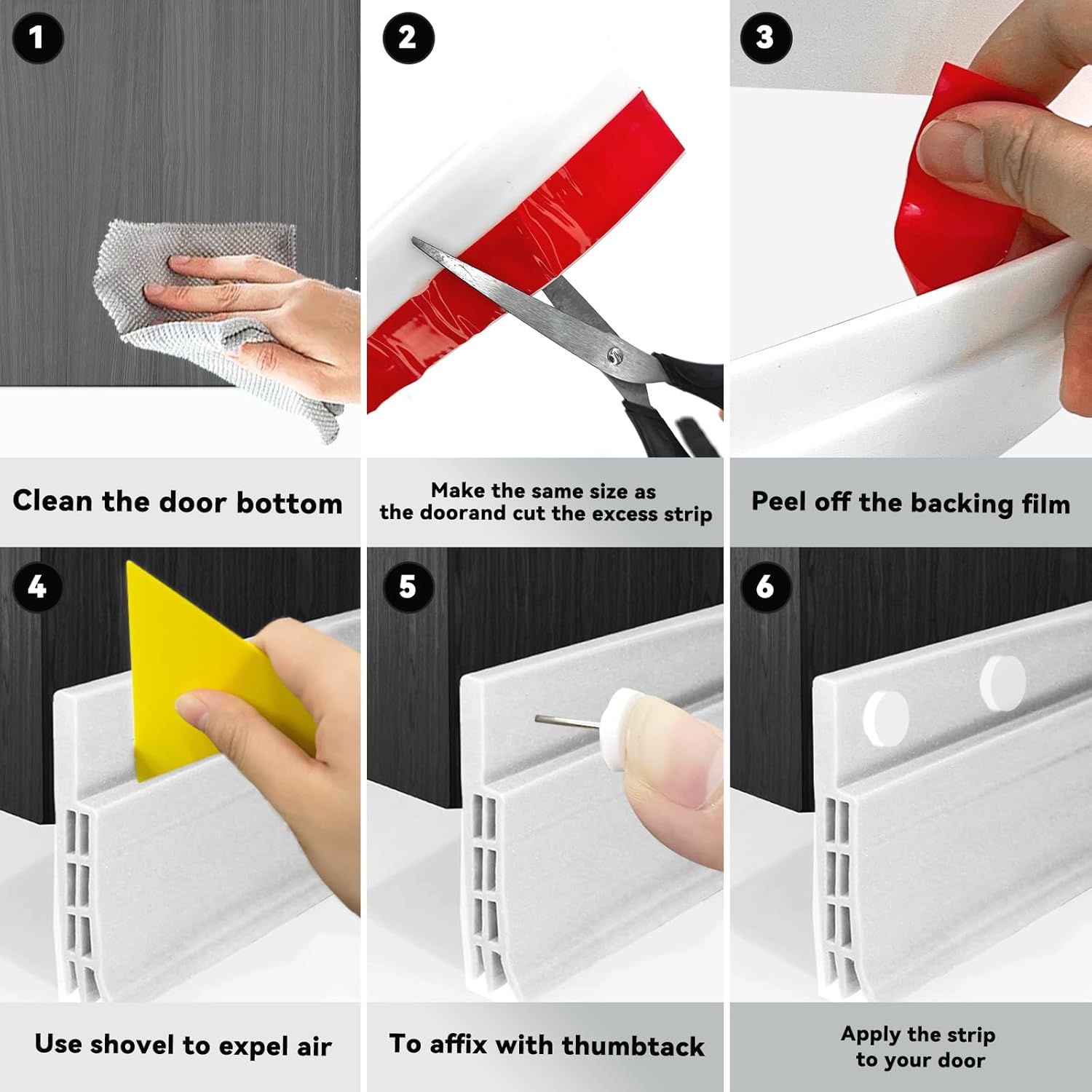 1

Clean the door bottom

2

Make the same size as the doorand cut the excess strip

3

Peel off the backing film

4

Use shovel to expel air

5

To affix with thumbtack

6

Apply the strip to your door