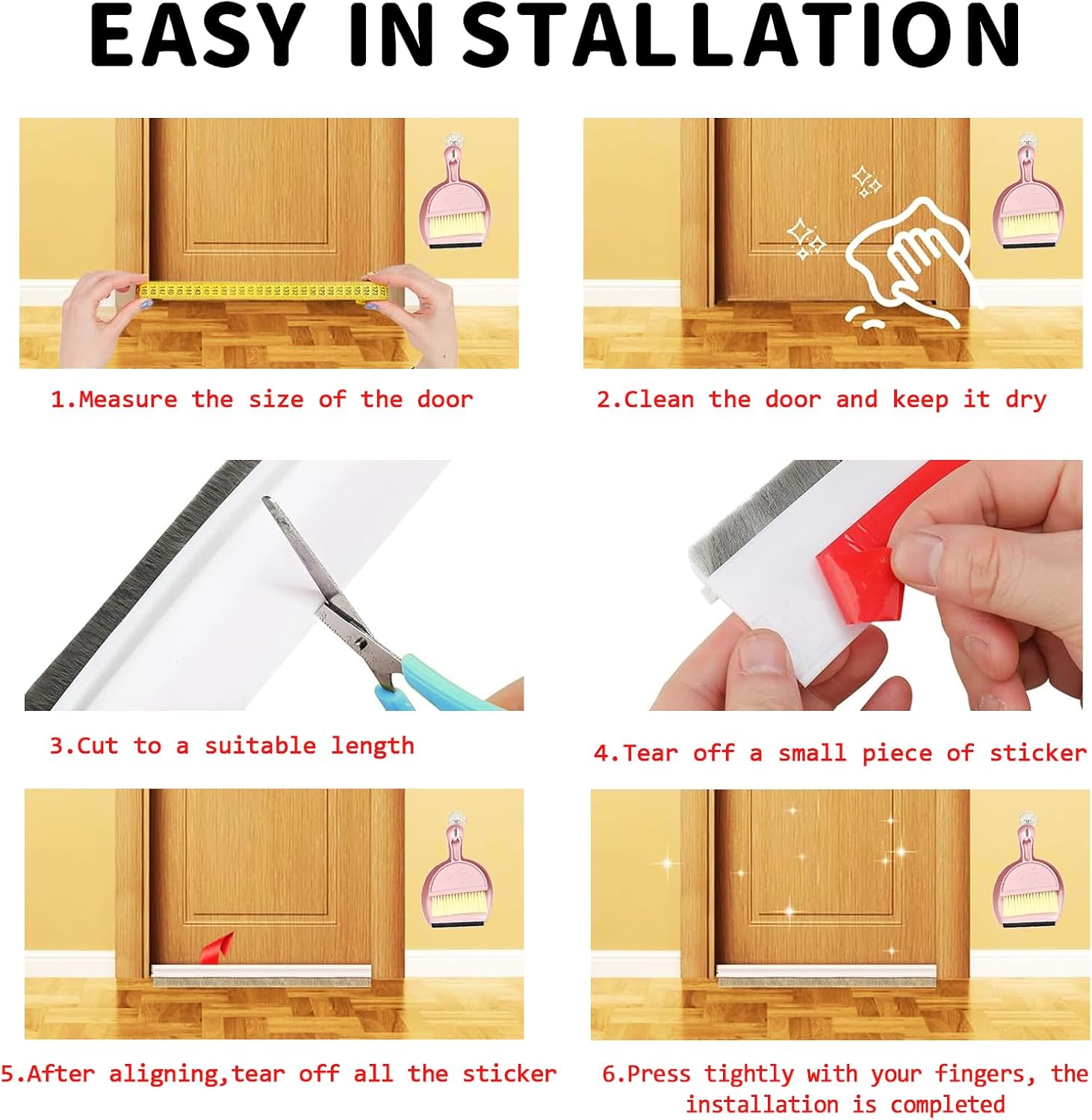 EASY IN STALLATION

1.Measure the size of the door

2.Clean the door and keep it dry

3.Cut to a suitable length

4.Tear off a small piece of sticker

5.After aligning,tear off all the sticker

6.Press tightly with your fingers, the installation is completed