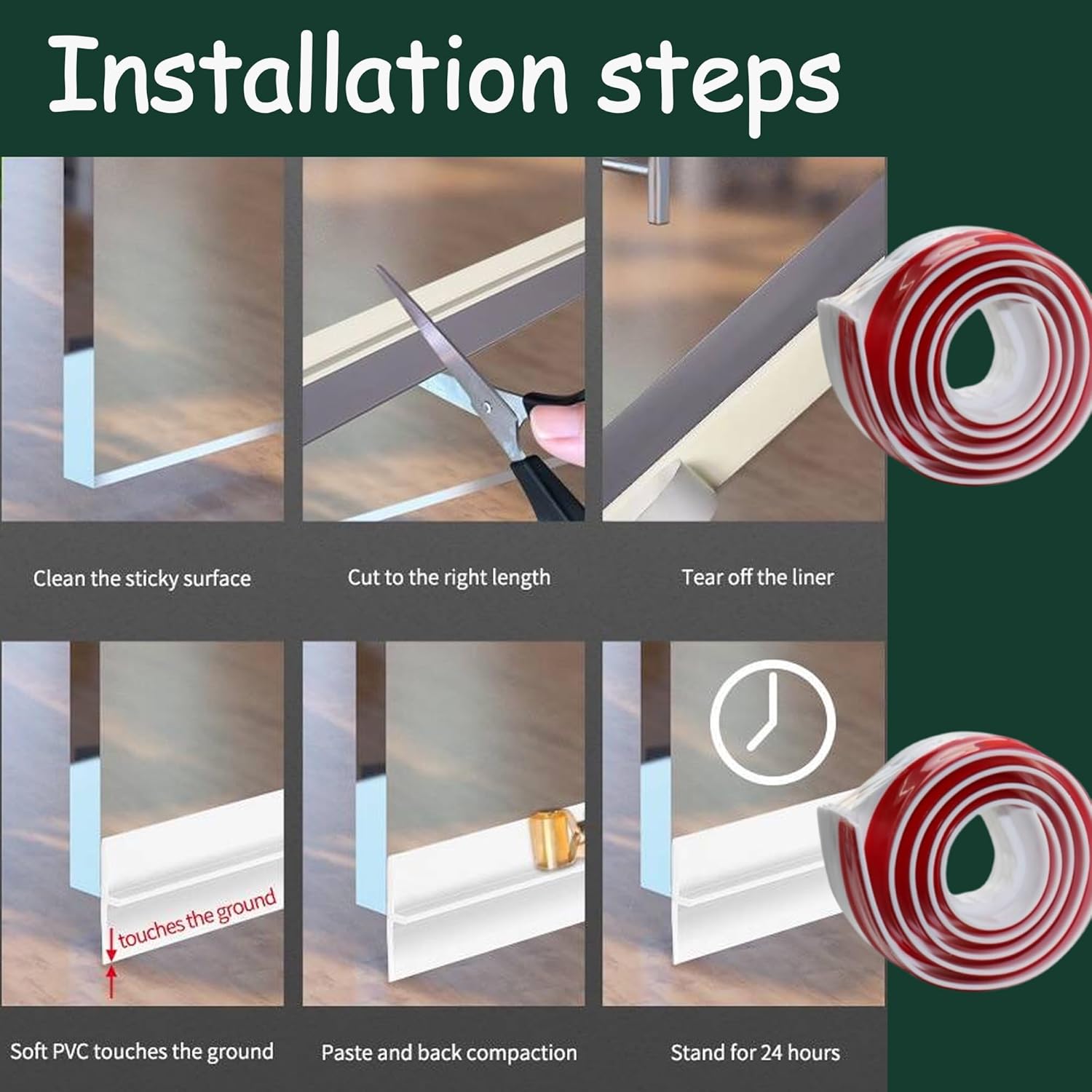 Installation steps

Clean the sticky surface

Cut to the right length

Tear off the liner

touches the ground

Soft PVC touches the ground

Paste and back compaction

Stand for 24 hours