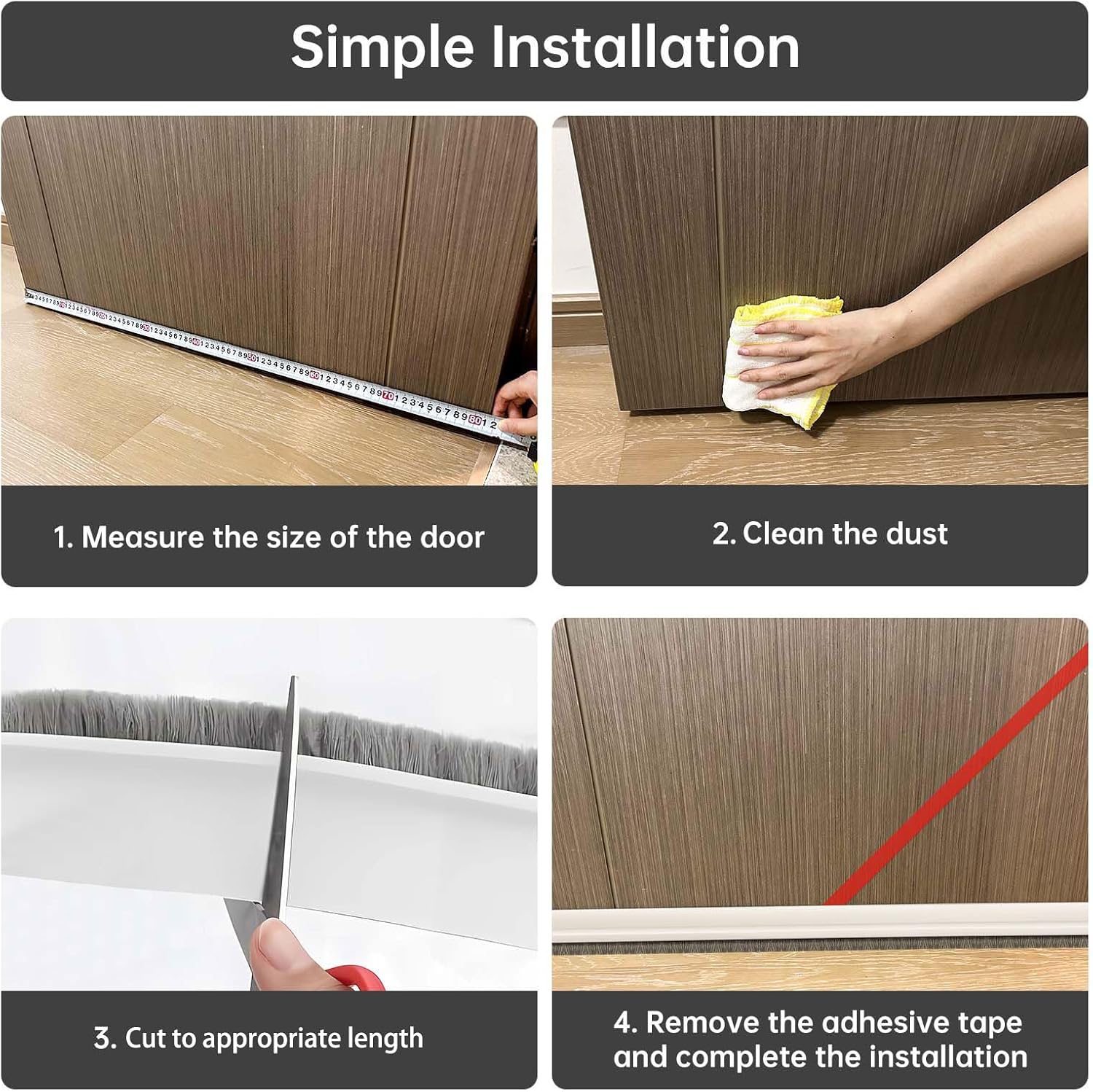 Simple Installation

1. Measure the size of the door

2. Clean the dust

3. Cut to appropriate length

4. Remove the adhesive tape and complete the installation