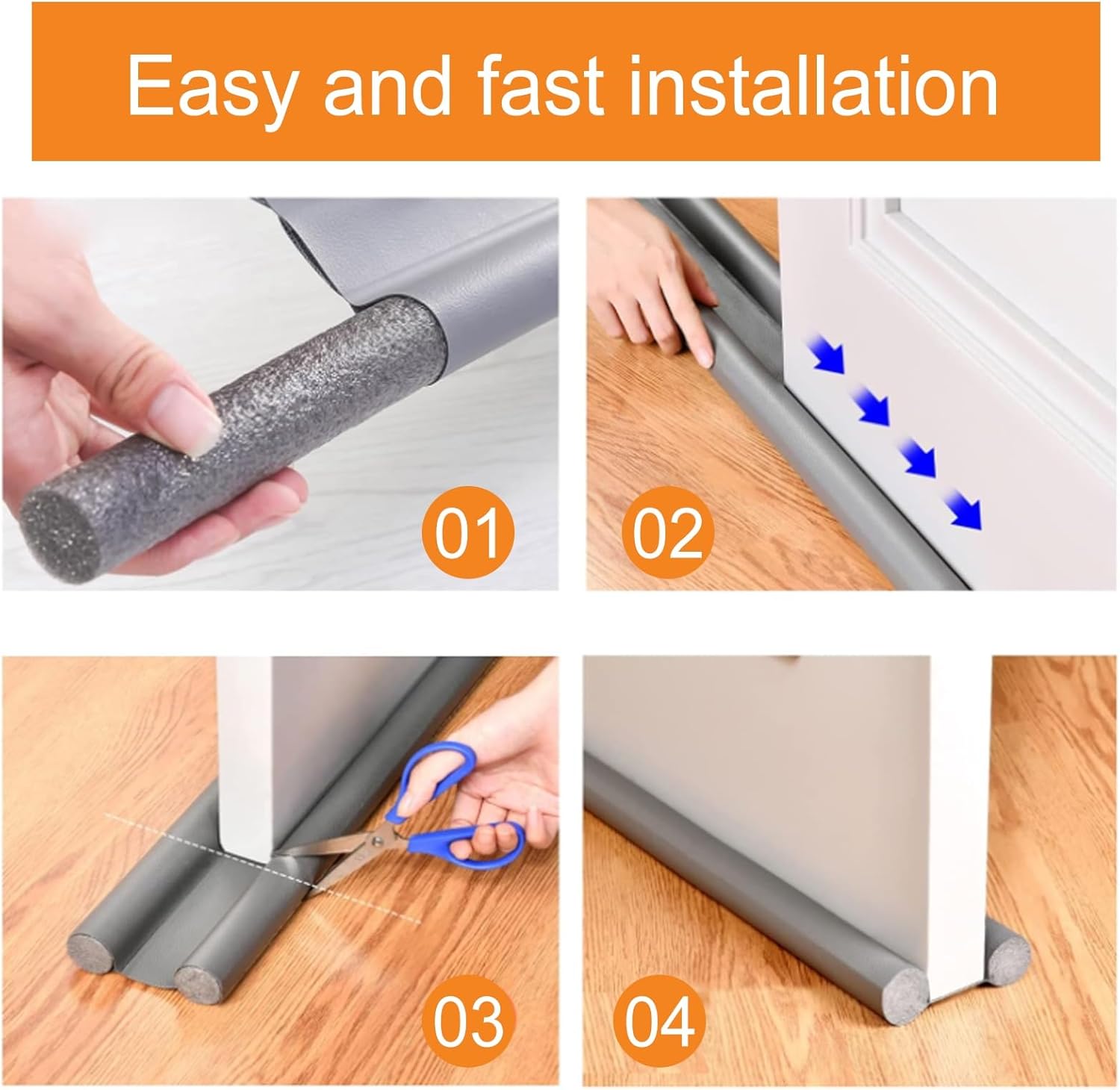 Easy and fast installation

01

02

03

04