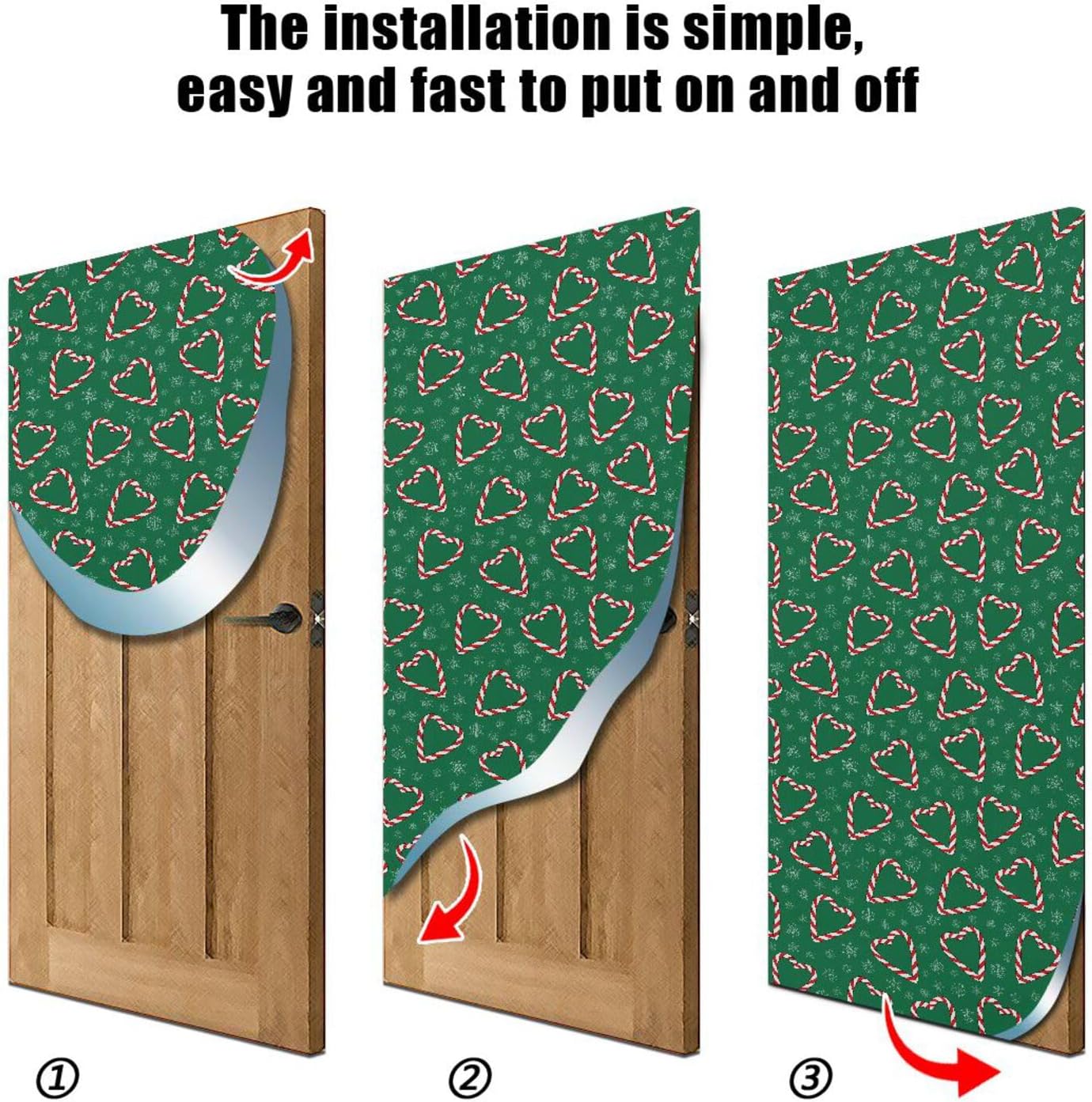 The installation is simple, easy and fast to put on and off

①

②

③