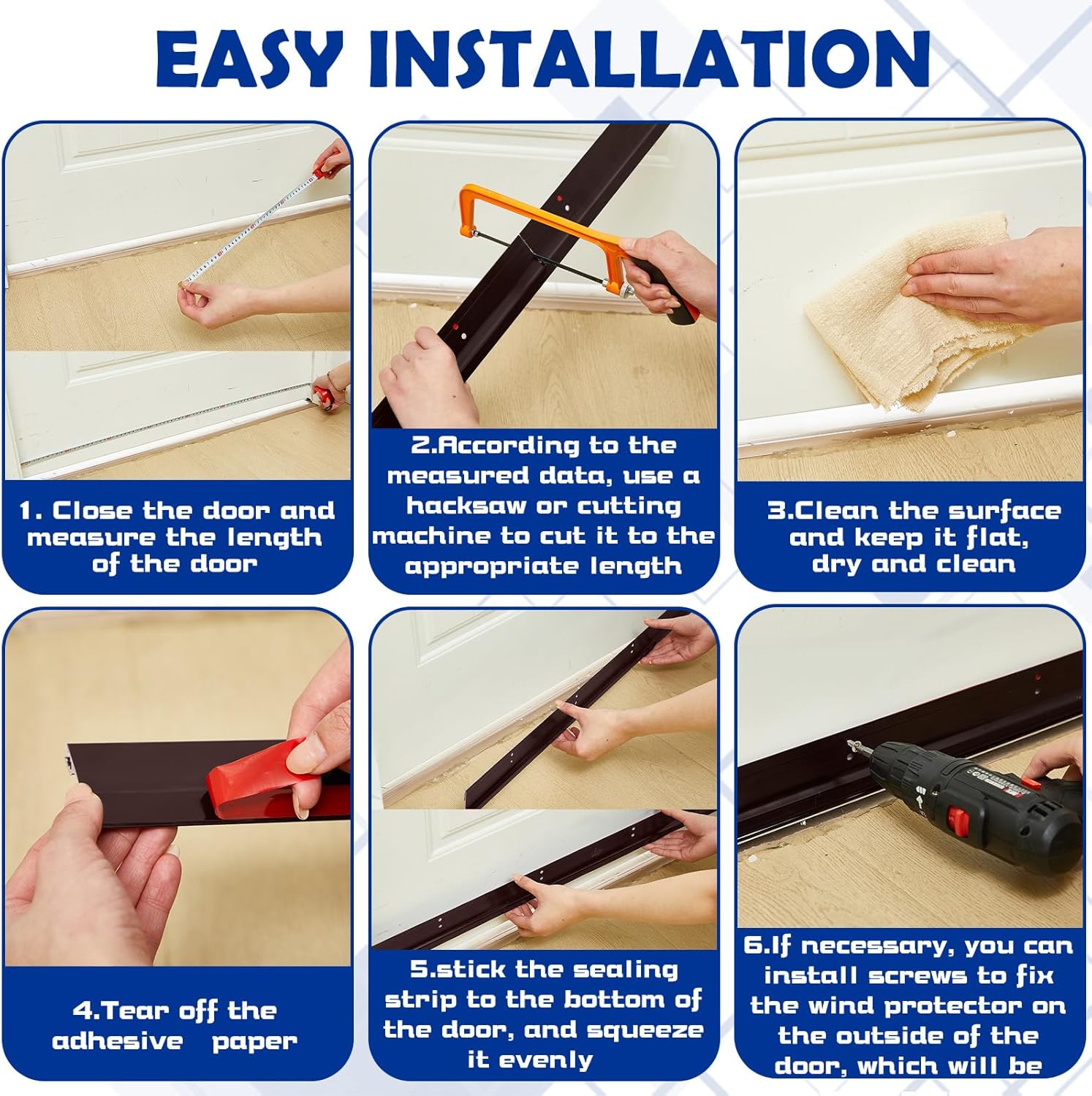 EASY INSTALLATION

1. Close the door and measure the length of the door

2.According to the measured data, use a hacksaw or cutting machine to cut it to the appropriate length

3.Clean the surface and keep it flat, dry and clean

4.Tear off the adhesive paper

5.stick the sealing strip to the bottom of the door, and squeeze it evenly

6.If necessary, you can install screws to fix the wind protector on the outside of the door, which will be