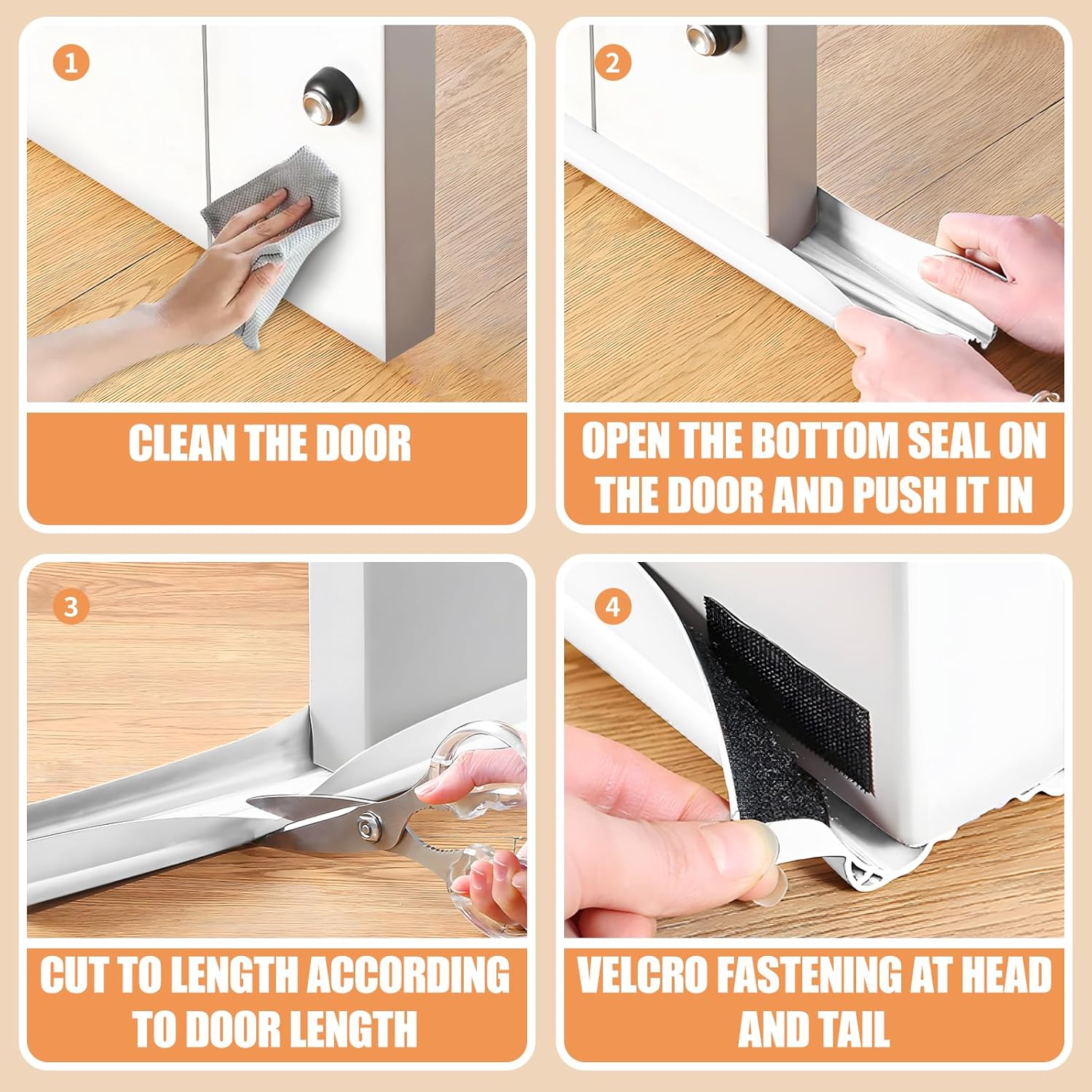 1

CLEAN THE DOOR

2

OPEN THE BOTTOM SEAL ON THE DOOR AND PUSH IT IN

3

CUT TO LENGTH ACCORDING TO DOOR LENGTH

4

VELCRO FASTENING AT HEAD AND TAIL