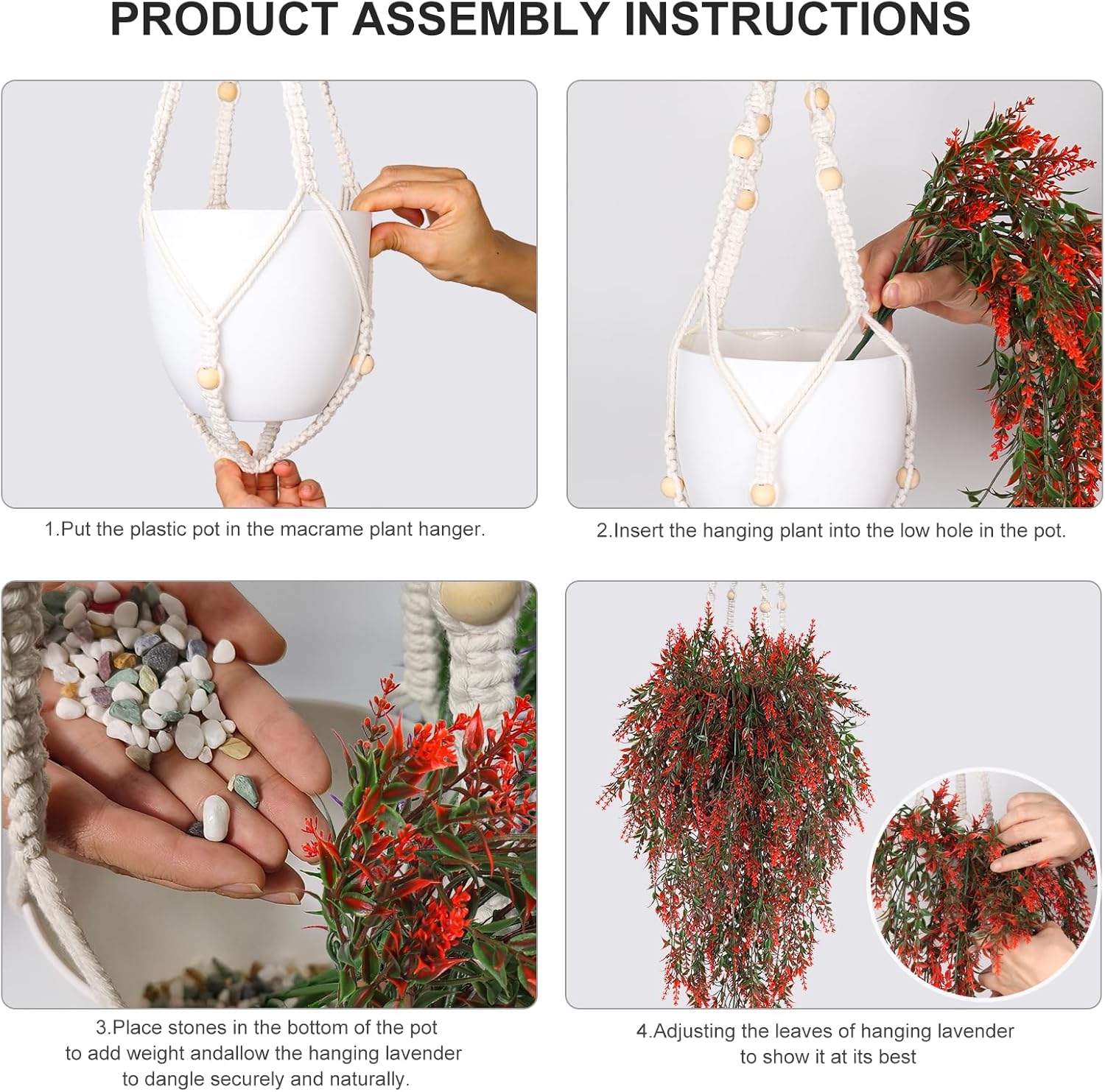 PRODUCT ASSEMBLY INSTRUCTIONS

1.Put the plastic pot in the macrame plant hanger.

2.Insert the hanging plant into the low hole in the pot.

3.Place stones in the bottom of the pot to add weight andallow the hanging lavender to dangle securely and naturally.

4.Adjusting the leaves of hanging lavender to show it at its best