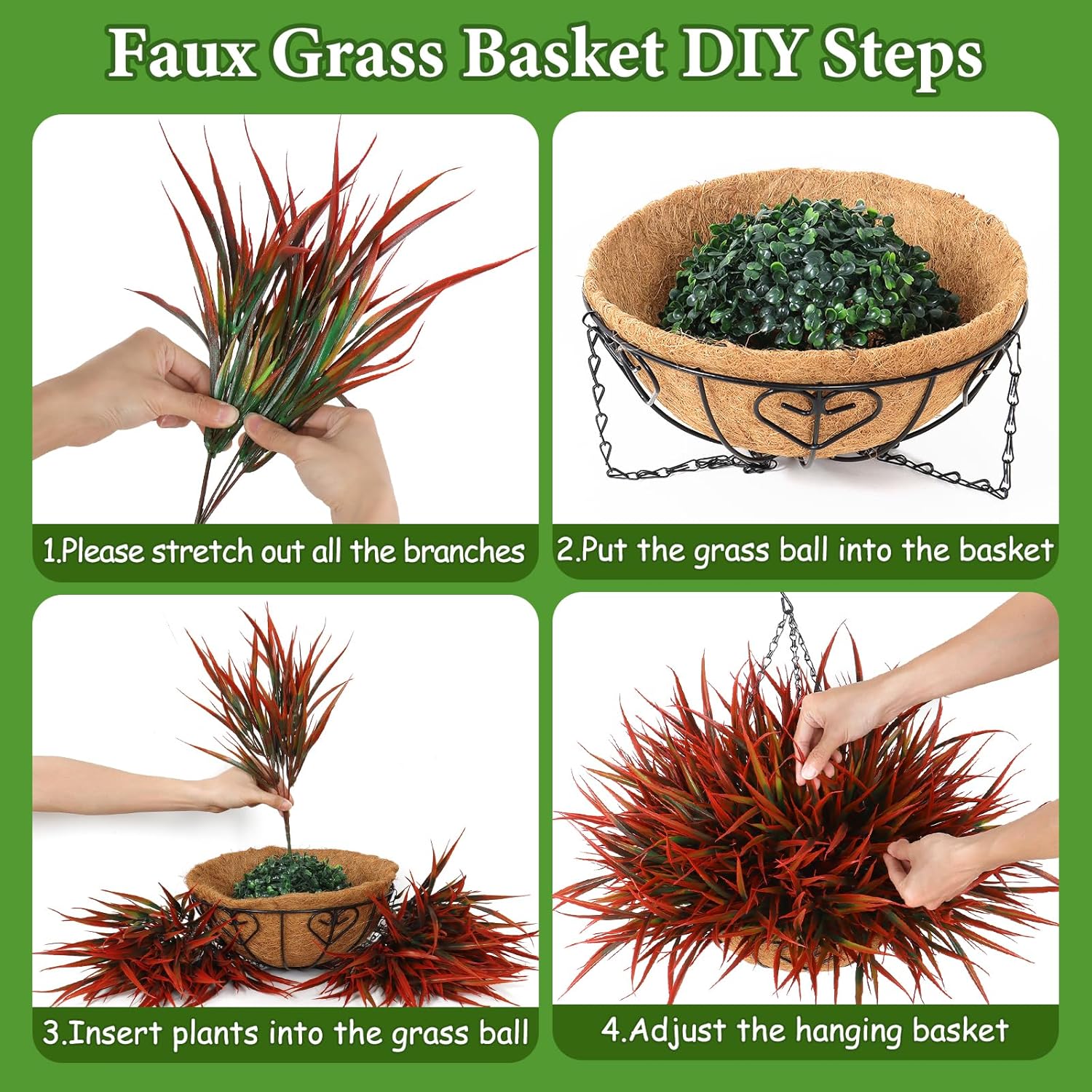 Faux Grass Basket DIY Steps

1.Please stretch out all the branches

2.Put the grass ball into the basket

3.Insert plants into the grass ball

4.Adjust the hanging basket